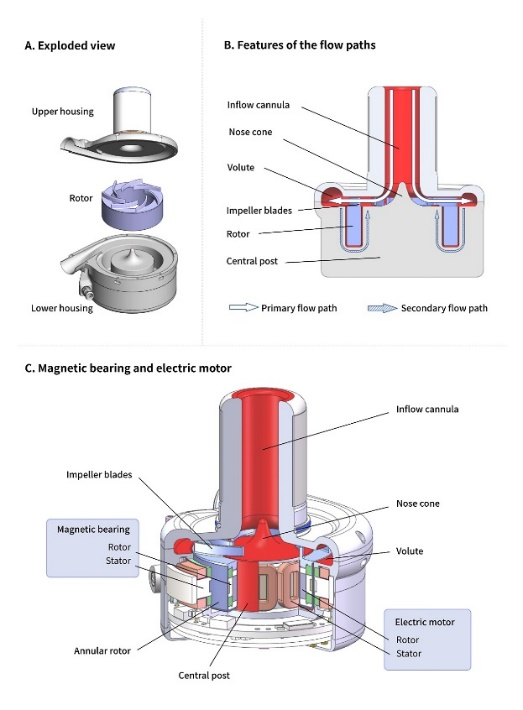 A. Exploded view

Upper housing

Rotor

Lower housing

B. Features of the flow paths

Inflow cannula

Nose cone

Volute

Impeller blades

Rotor

Central post

Primary flow path

Secondary flow path

C. Magnetic bearing and electric motor

Inflow cannula

Impeller blades

Nose cone

Magnetic bearing

Rotor

Stator

Volute

Electric motor

Rotor

Stator

Annular rotor

Central post